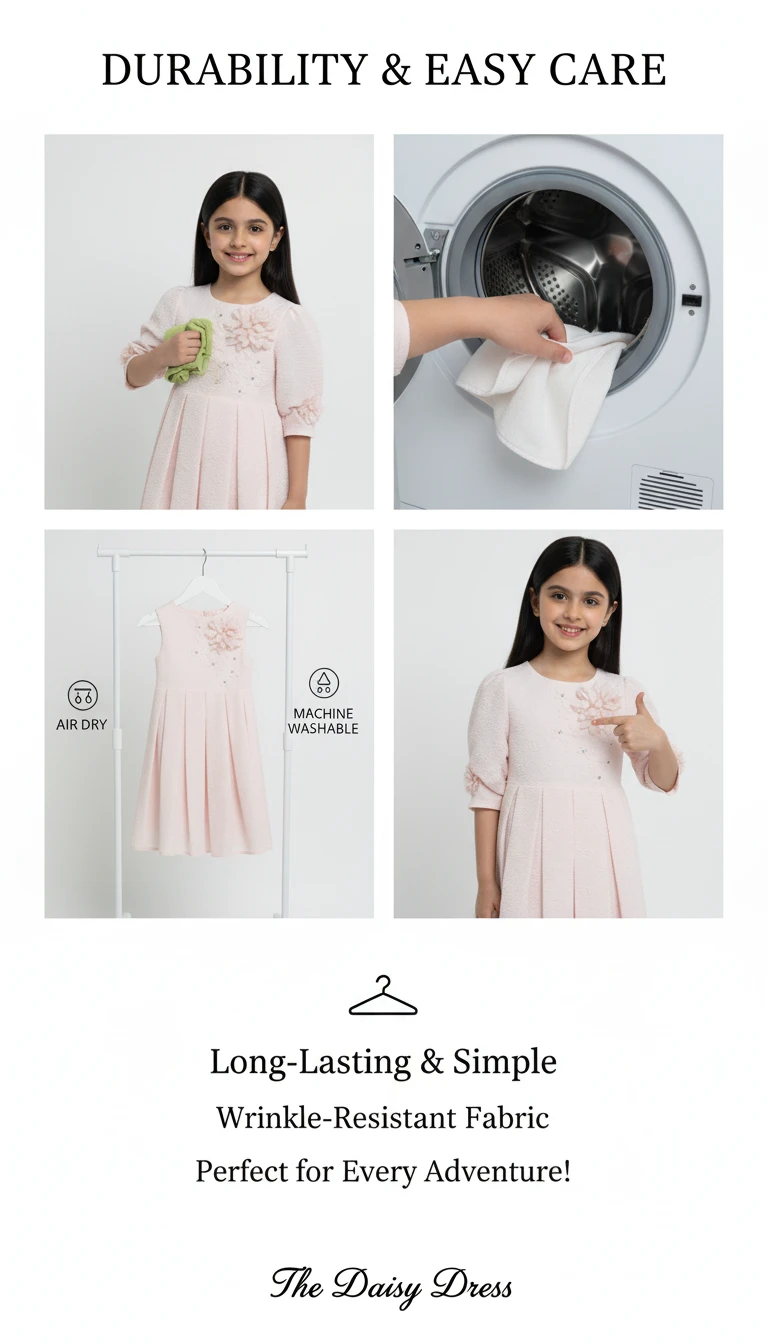 DURABILITY & EASY CARE

AIR DRY

MACHINE WASHABLE

Long-Lasting & Simple

Wrinkle-Resistant Fabric

Perfect for Every Adventure!

The Daisy Dress